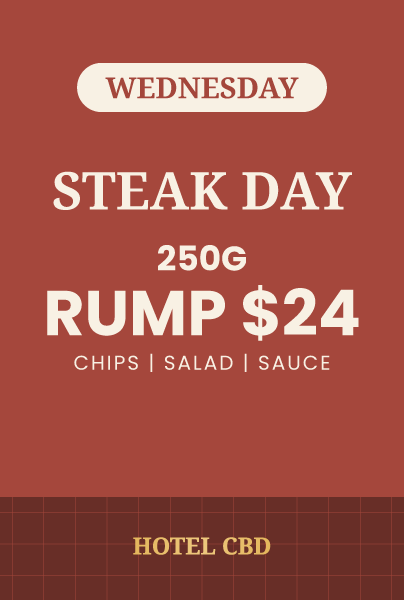 WEDNESDAY

STEAK DAY

250G

RUMP $24

CHIPS | SALAD | SAUCE

HOTEL CBD